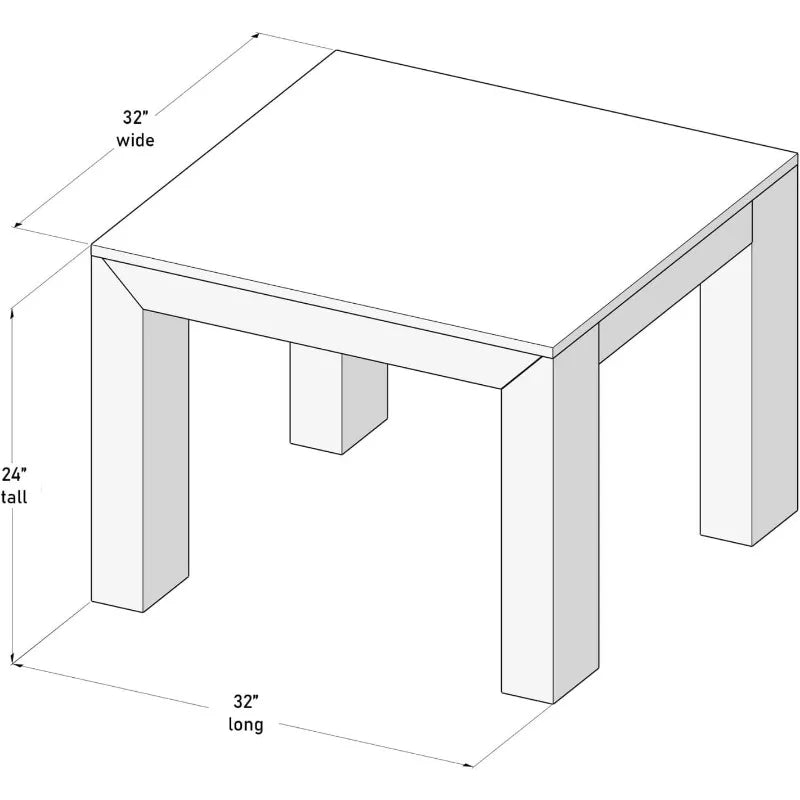 32"
wide

24"
tall

32"
long