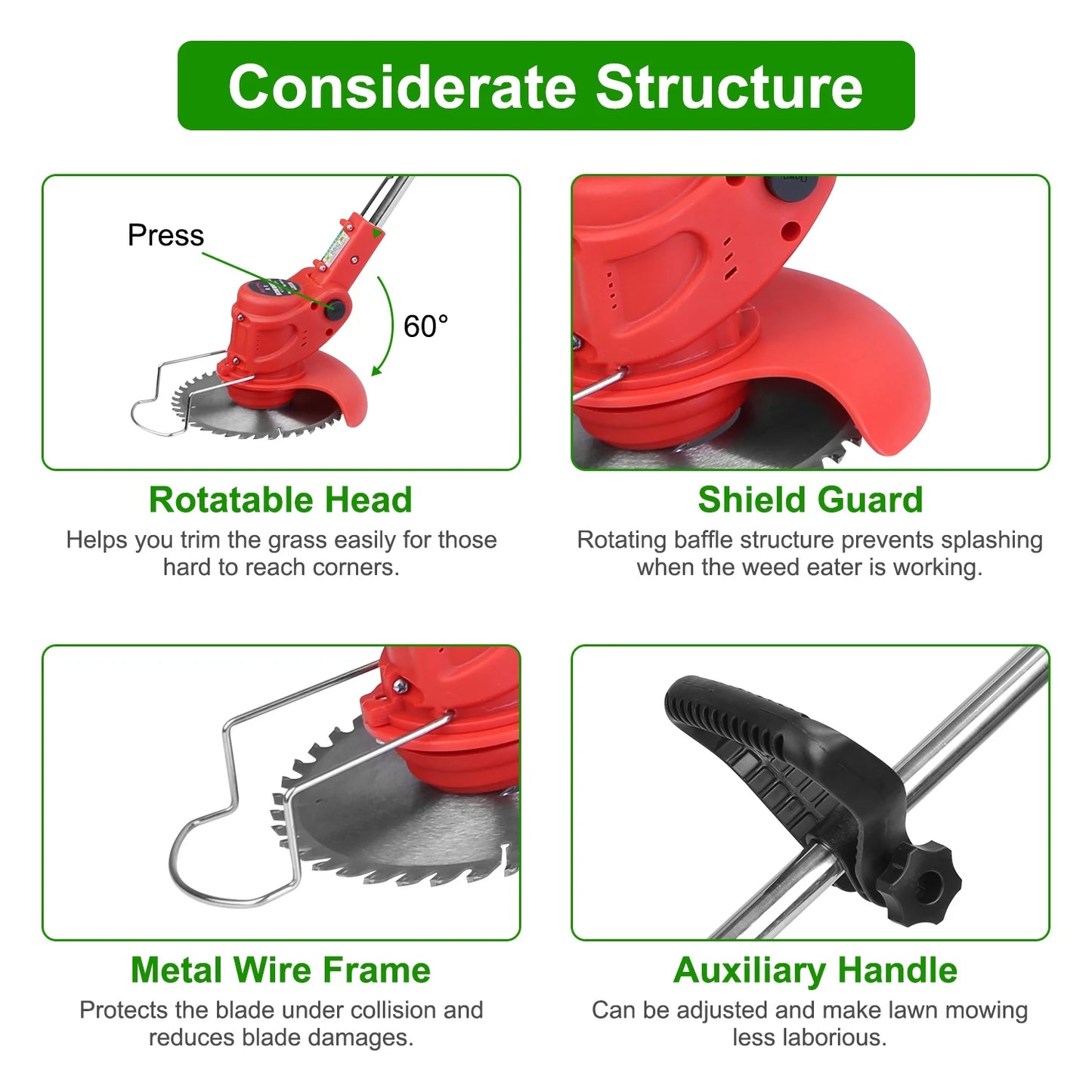 Considerate Structure

Press

60°

Rotatable Head
Helps you trim the grass easily for those hard to reach corners.

Shield Guard
Rotating baffle structure prevents splashing when the weed eater is working.

Metal Wire Frame
Protects the blade under collision and reduces blade damages.

Auxiliary Handle
Can be adjusted and make lawn mowing less laborious.