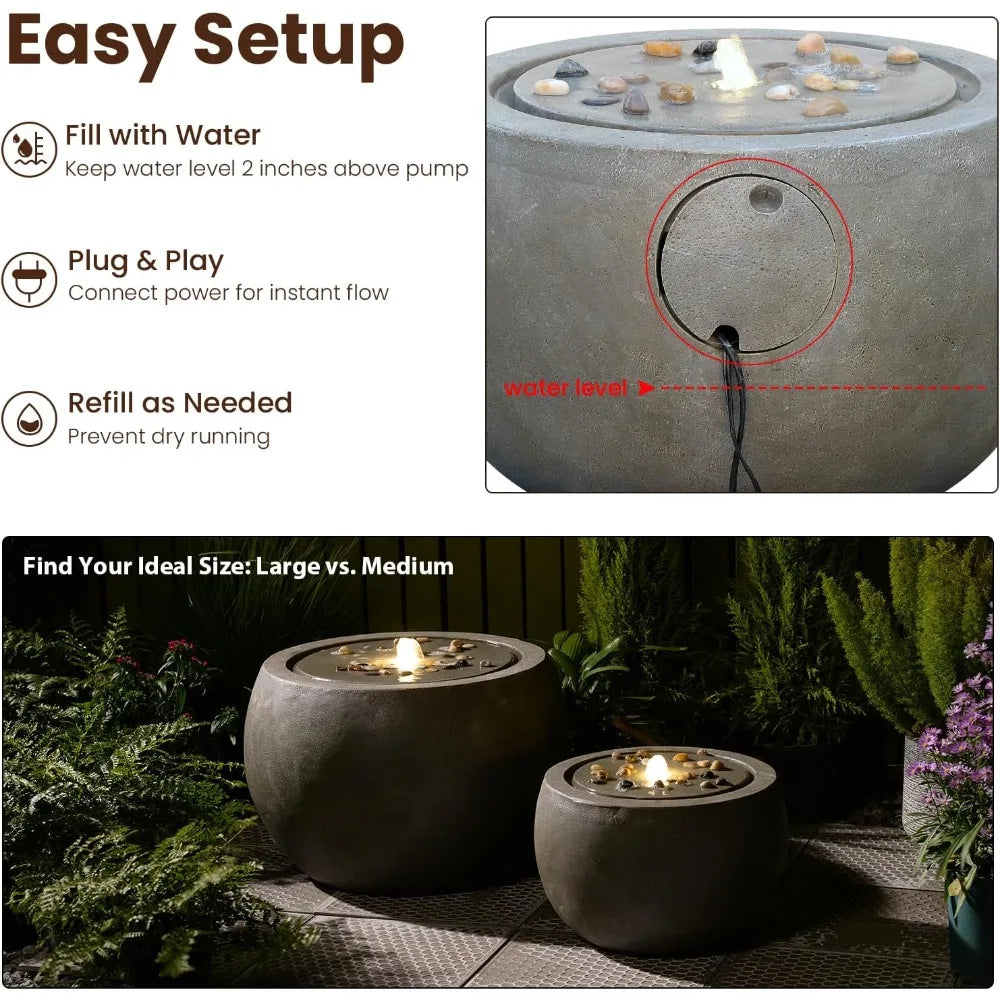 Easy Setup

Fill with Water
Keep water level 2 inches above pump

Plug & Play
Connect power for instant flow

Refill as Needed
Prevent dry running

water level

Find Your Ideal Size: Large vs. Medium