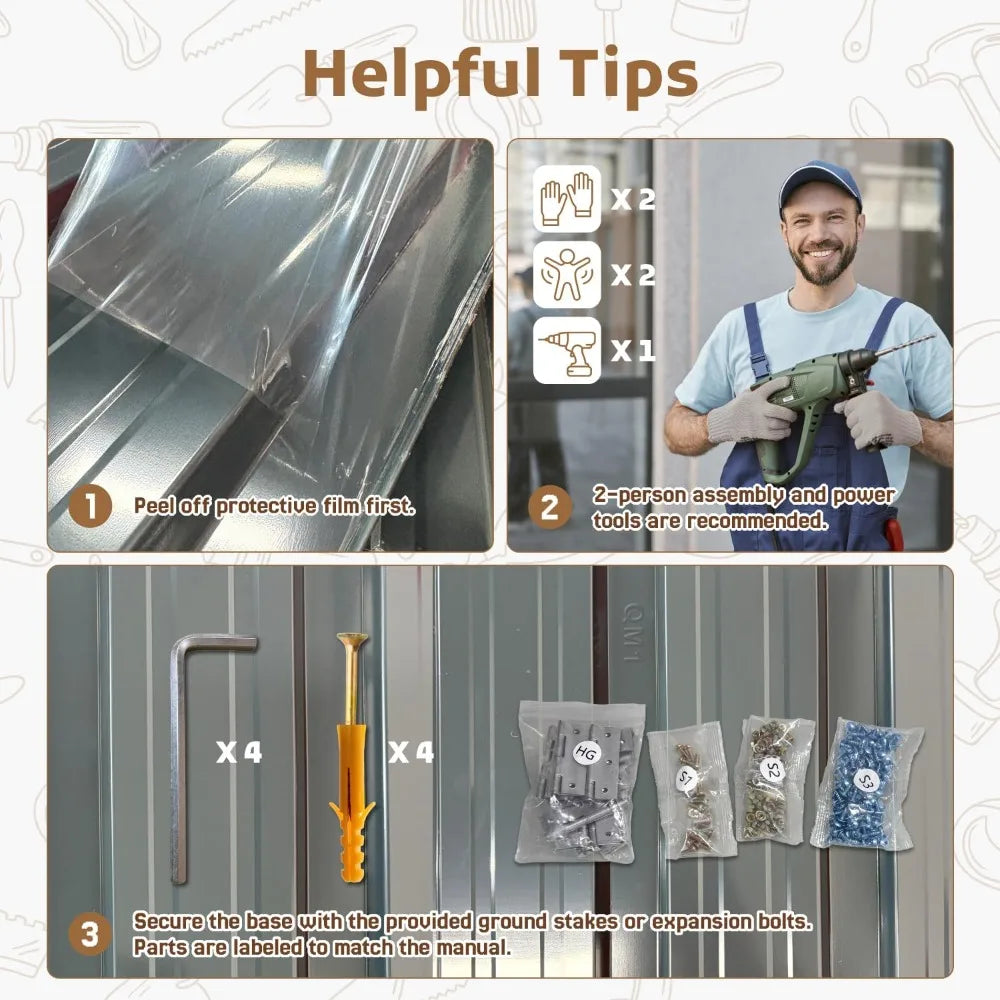 Helpful Tips

1 Peel off protective film first.

X 2
X 2
X 1

2 2-person assembly and power tools are recommended.

QM1

X 4
X 4

HG
S1
S2
S3

3 Secure the base with the provided ground stakes or expansion bolts. Parts are labeled to match the manual.